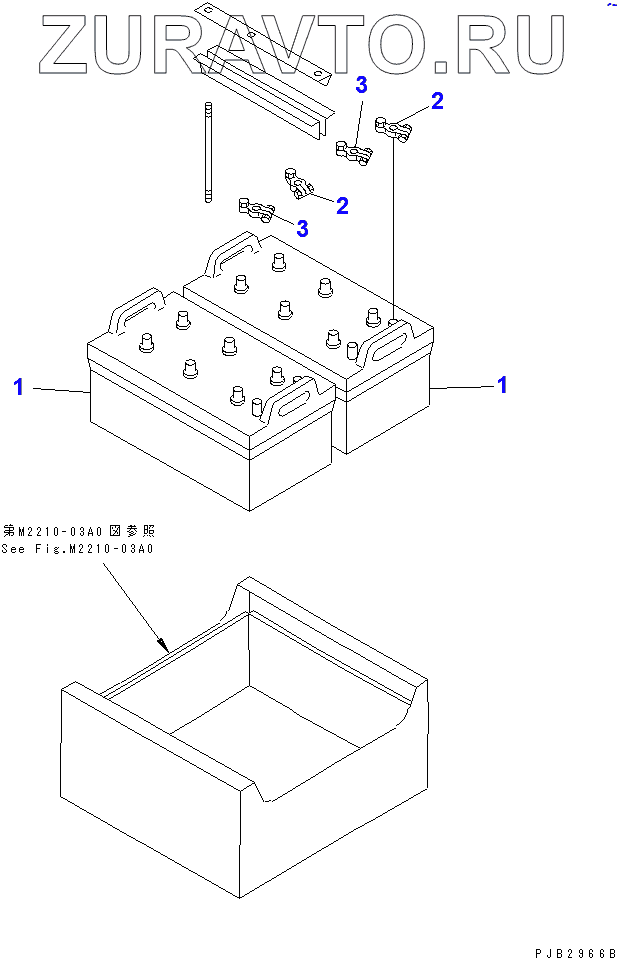 ZURAVTO.RU

3

2

2

3

1

1

第M2210-03A0 図参照
See Fig.M2210-03A0

PJB2966B