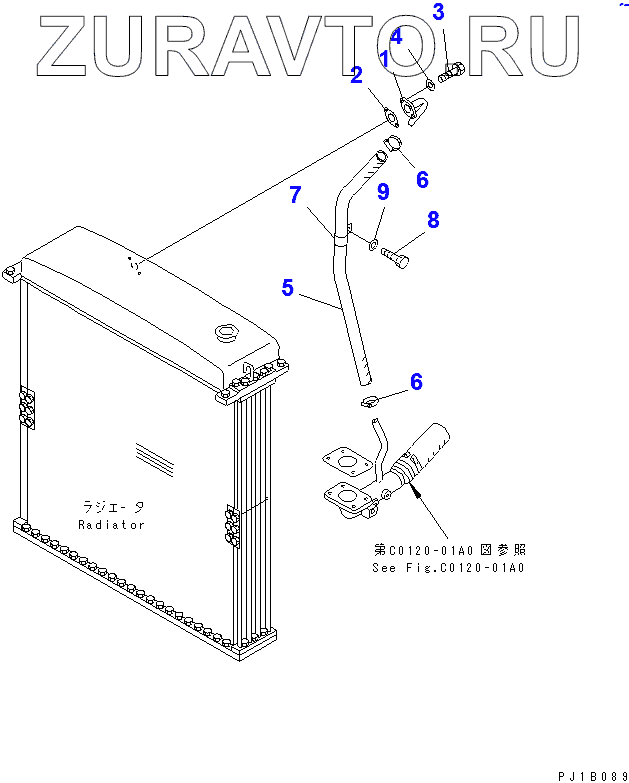 ZURAVTO.RU

3
4
1
2
6
7
9
8
5
6

ラジエータ
Radiator

第C0120-01A0図参照
See Fig.C0120-01A0

PJ1B089