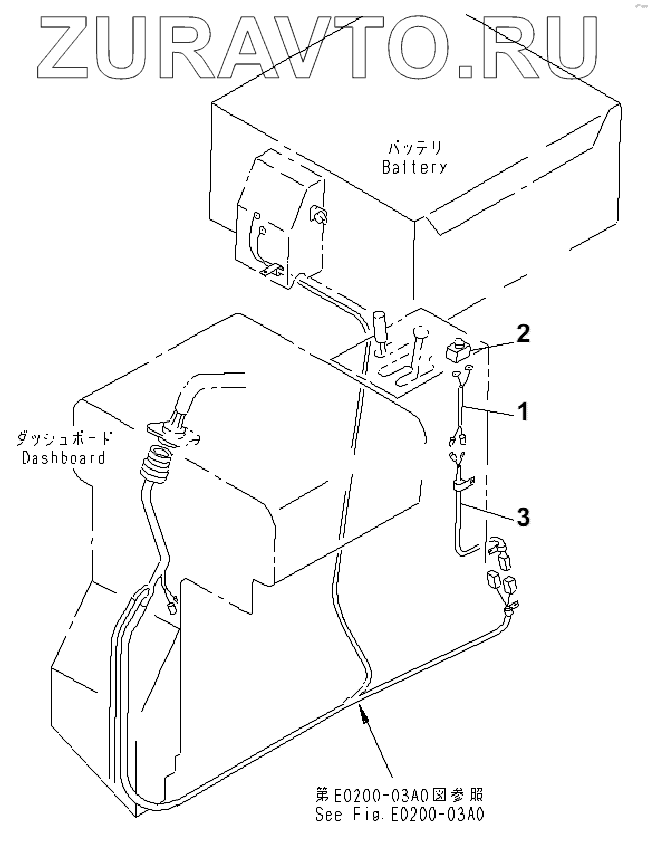 ZURAVTO.RU

バッテリ
Baltery

2

1

ダッシュボード
Dashboard

3

第E0200-03A0図参照
See Fig. E0200-03A0