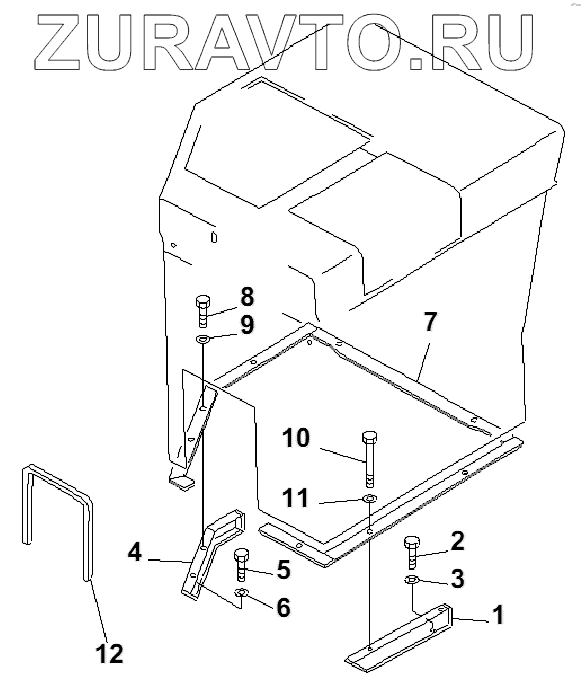 ZURAVTO.RU

8
9
7
10
11
4
5
6
2
3
1
12