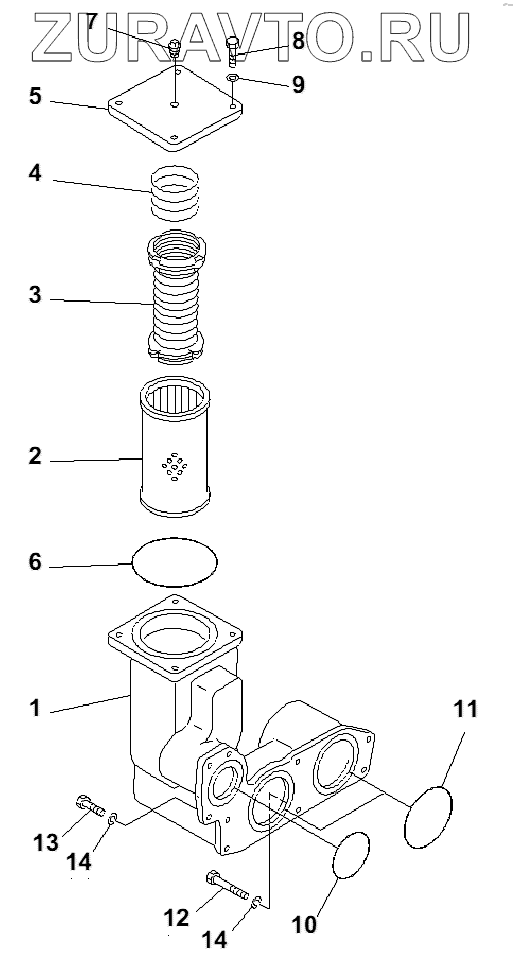 ZURAVTO.RU
7
8
9
5
4
3
2
6
1
11
13
14
12
14
10