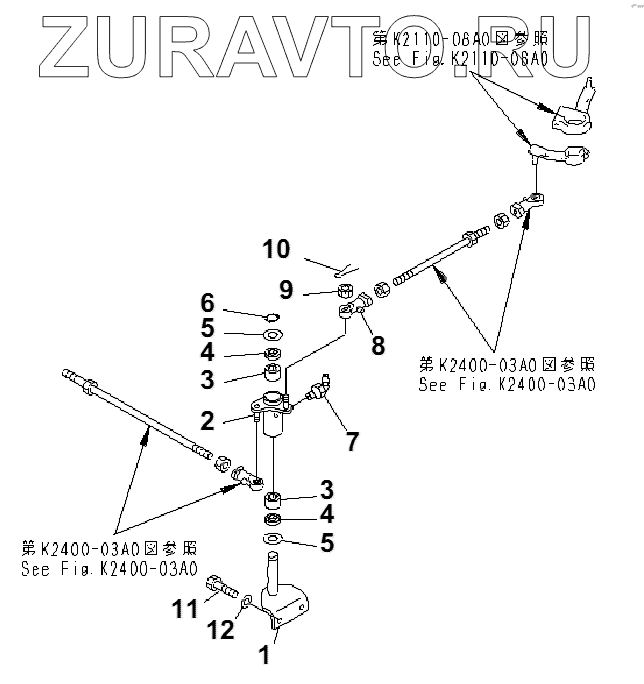 ZURAVTO.RU

第K2110-06A0図参照
See Fig.K2110-06A0

10
9
6
5
4
3
8

第K2400-03A0図参照
See Fig.K2400-03A0

2
7
3
4
5

第K2400-03A0図参照
See Fig.K2400-03A0

11
12
1