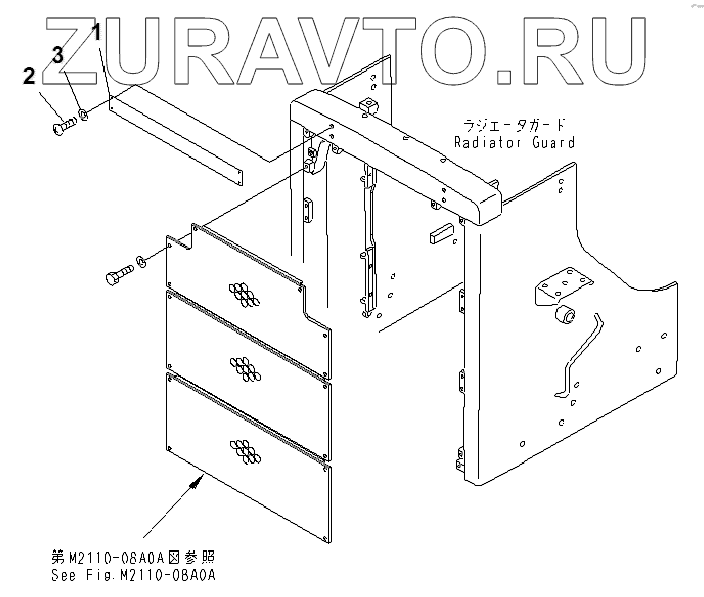 ZURAVTO.RU

1
3
2

ラジエータガード
Radiator Guard

第M2110-08A0A図参照
See Fig.M2110-08A0A