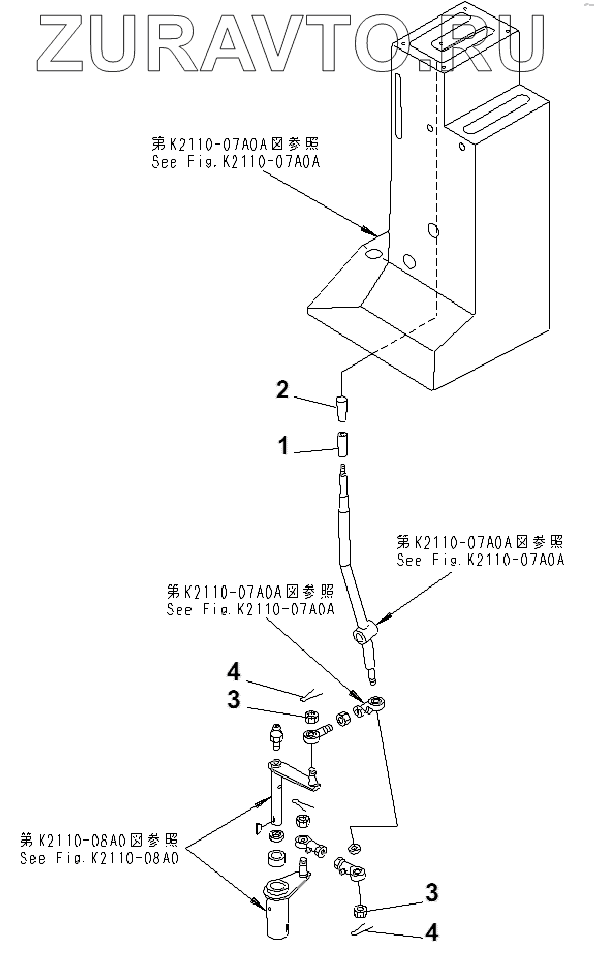 ZURAVTO.RU

第K2110-07A0A図参照
See Fig.K2110-07A0A

2

1

第K2110-07A0A図参照
See Fig.K2110-07A0A

第K2110-07A0A図参照
See Fig.K2110-07A0A

4

3

第K2110-08A0図参照
See Fig.K2110-08A0

3

4