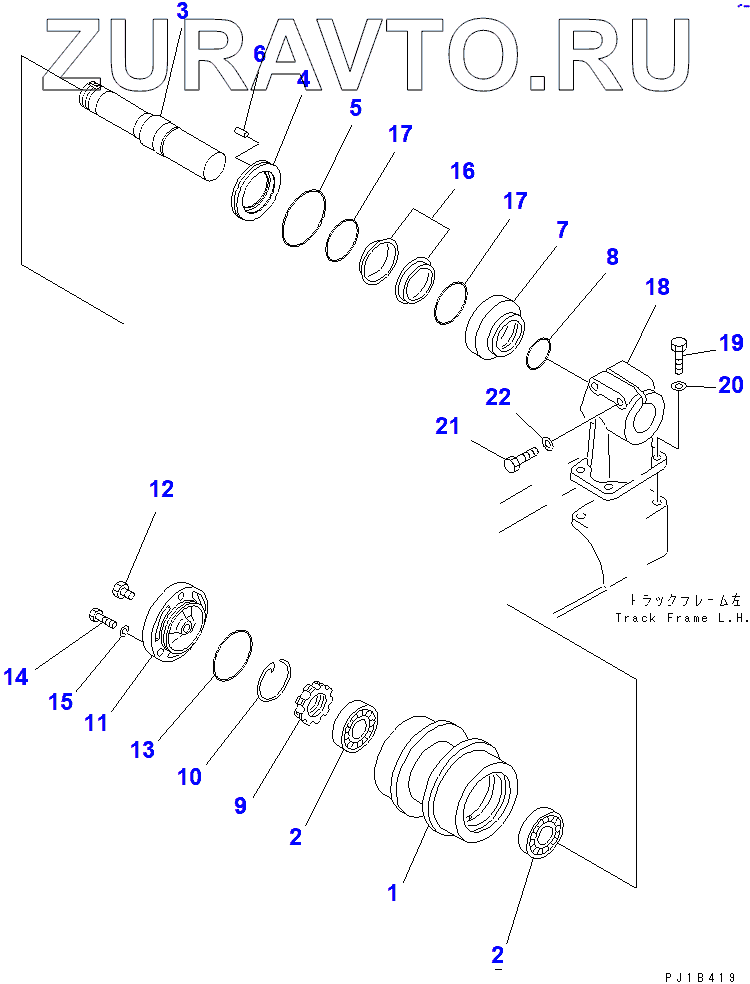 ZURAVTO.RU

3
6
4
5
17
16
17
7
8
18
19
20
22
21
12
14
15
11
13
10
9
2
1
2

トラックフレーム左
Track Frame L.H.

PJ1B419