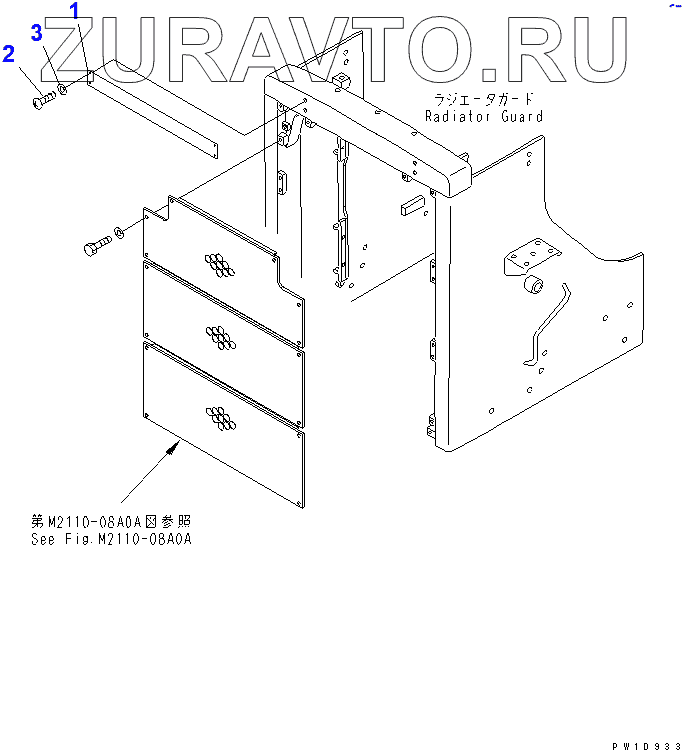 ZURAVTO.RU

1
3
2

ラジエータガード
Radiator Guard

第M2110-08A0A図参照
See Fig.M2110-08A0A

PW10933