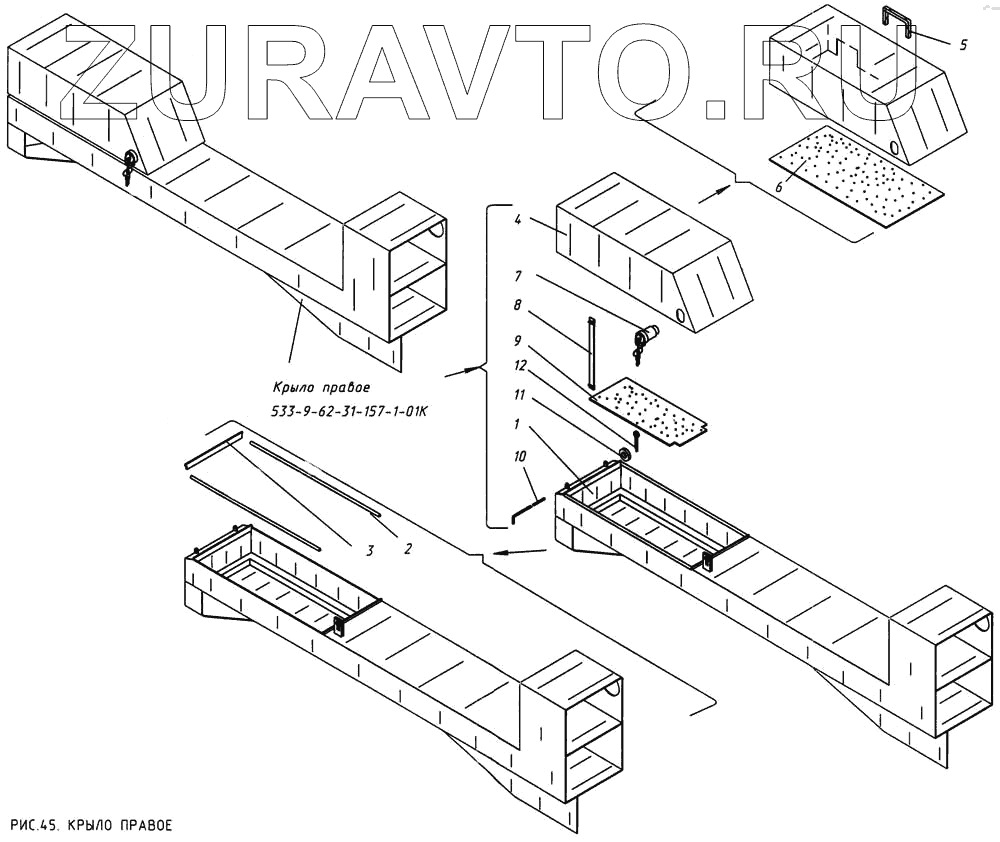 ZURAVTO.RU

5

6

4

7

8

9

12

11

1

10

Крыло правое
533-9-62-31-157-1-01К

3

2

РИС.45. КРЫЛО ПРАВОЕ