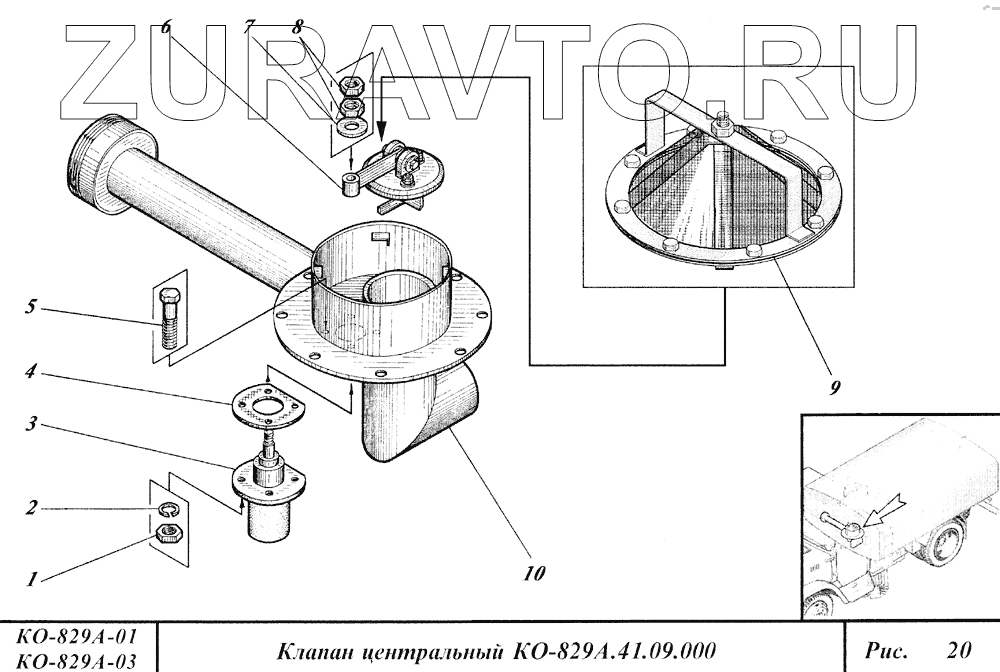 ZURAVTO.RU

6 7 8

5

4

3

2

1

9

10

КО-829А-01
КО-829А-03

Клапан центральный КО-829А.41.09.000

Рис. 20