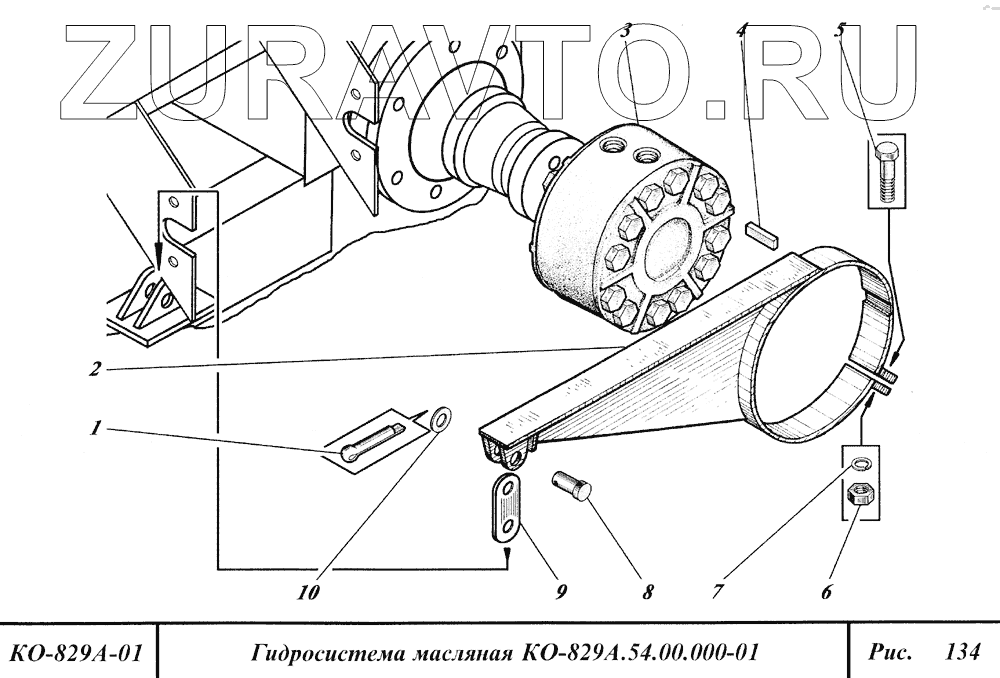 ZURAVTO.RU

3
4
5
2
1
10
9
8
7
6

| КО-829А-01 | Гидросистема масляная КО-829А.54.00.000-01 | Рис. 134 |
|---|---|---|