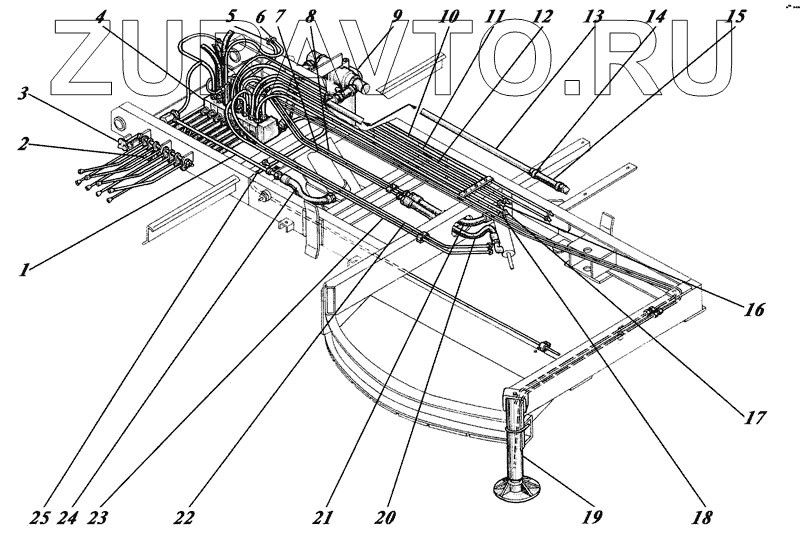 ZUPAVTO.RU

4 5 6 7 8 9 10 11 12 13 14 15

3

2

1

16

17

25 24 23 22 21 20 19 18