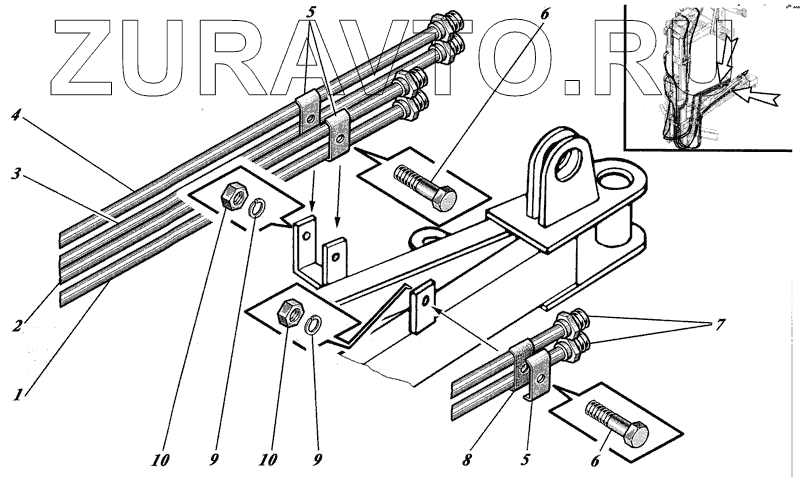 ZURAVTO.RU

5
6
4
3
2
1
7
10
9
10
9
8
5
6