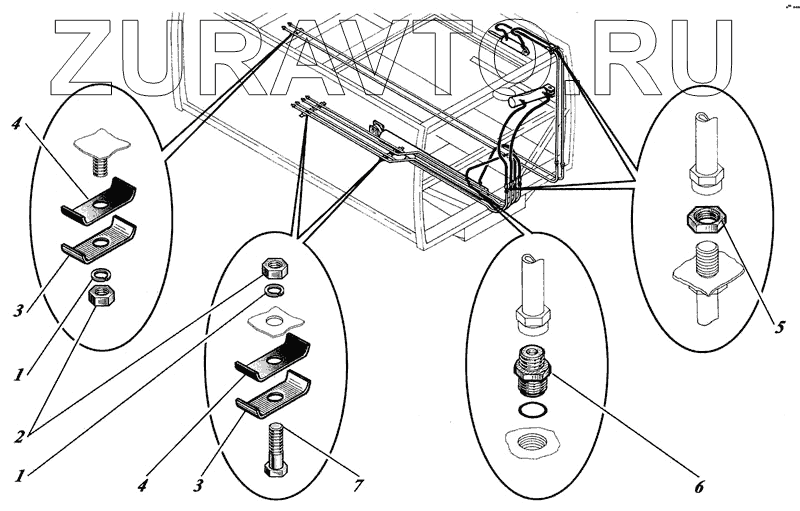 ZURAVTO.RU

4

3

1

2

1

4

3

7

6

5