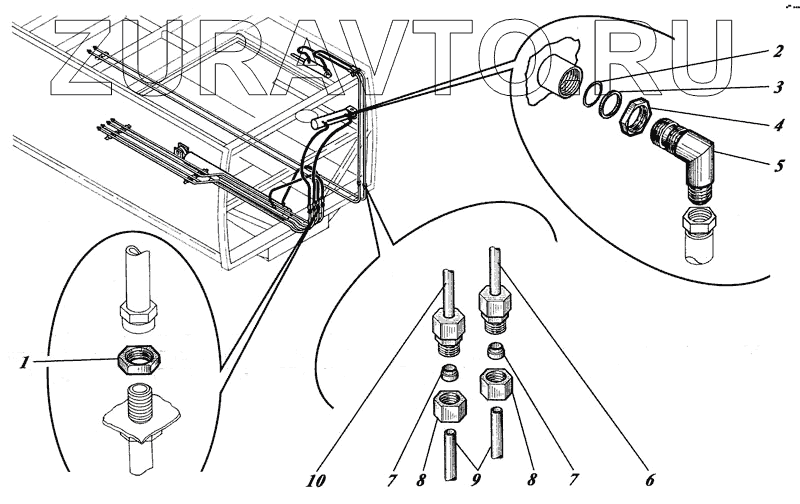 ZURAVTO.RU

2
3
4
5
1
10
7
8
9
8
7
6