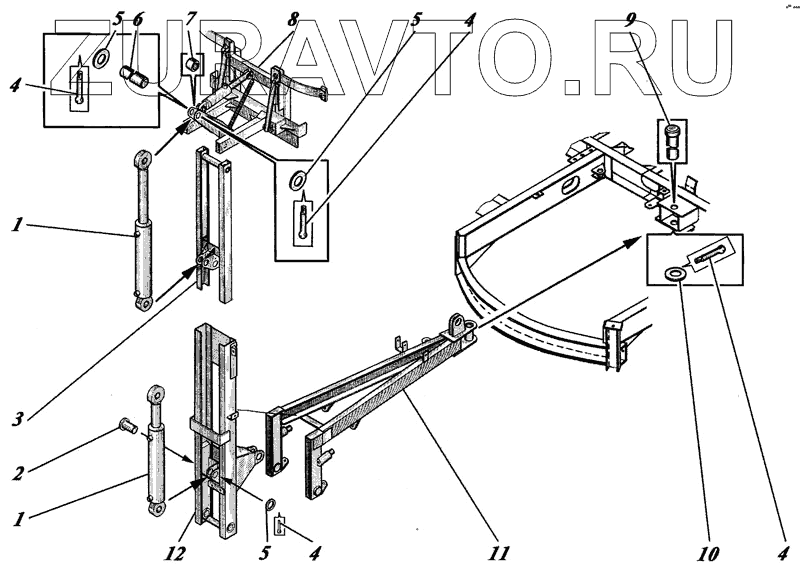 ZUBAVTO.RU

5 6 7 8 5 4 9

4

1

3

2

1

12 5 4 11 10 4