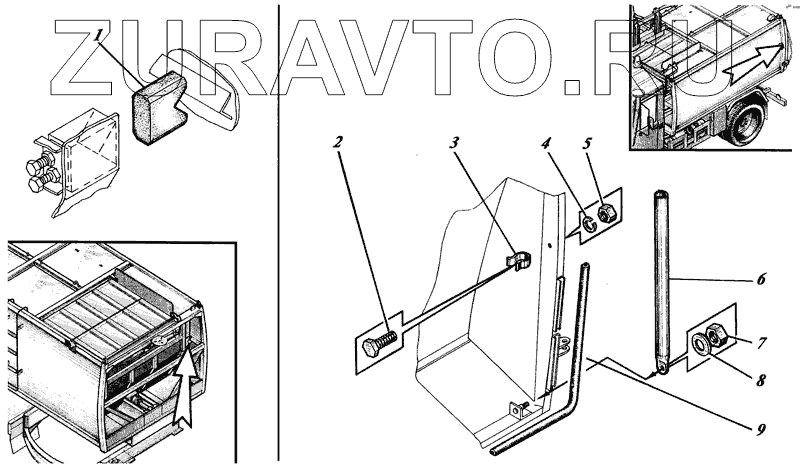 ZURAVTO.RU

1

2

3

4

5

6

7

8

9