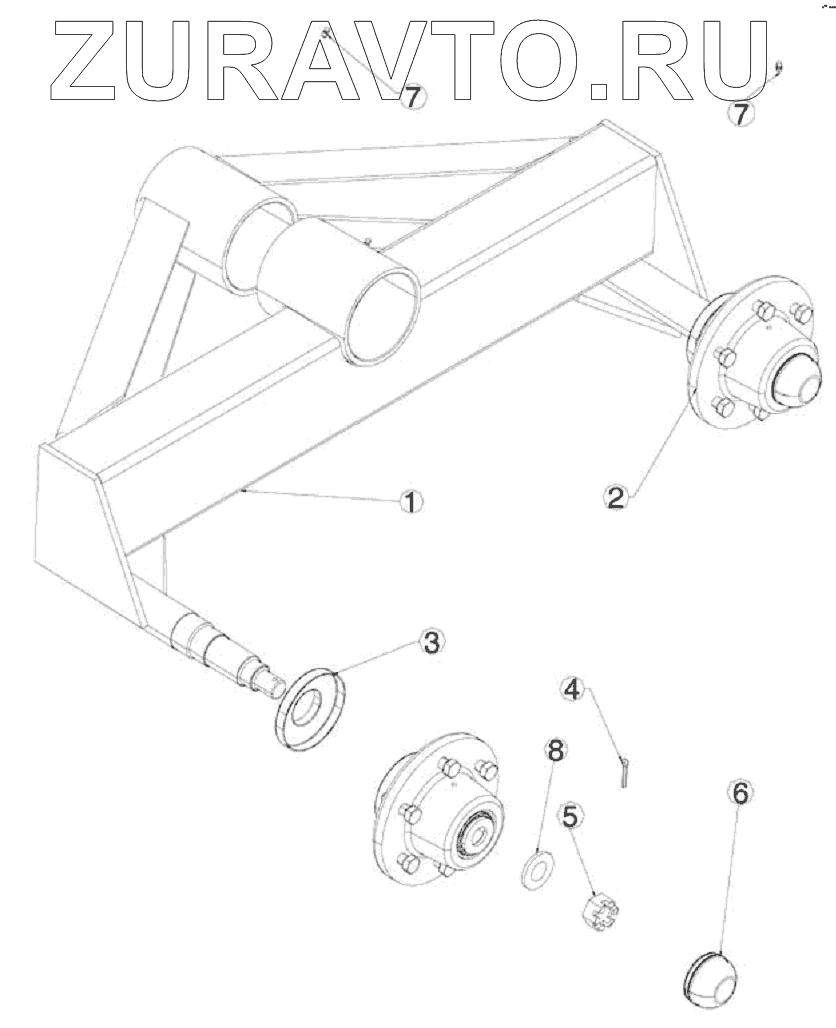 ZURAVTO.RU

7
7
1
2
3
4
8
5
6