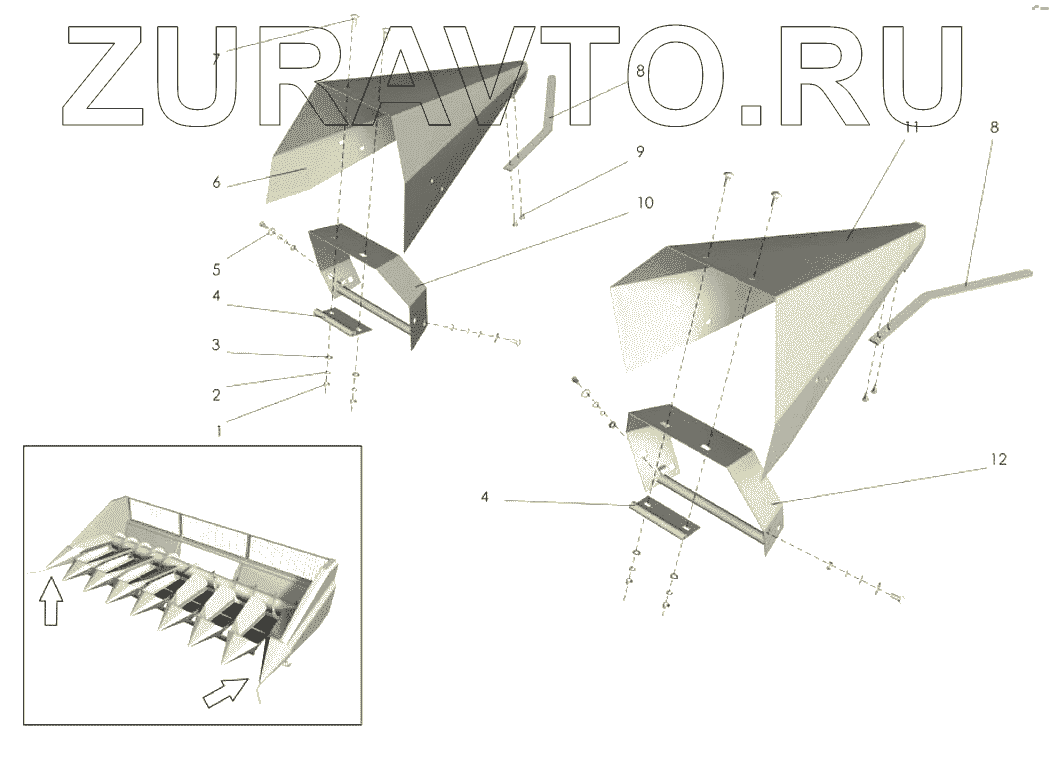 ZURAVTO.RU

7
8
6
9
10
5
4
3
2
1
11
8
12
4