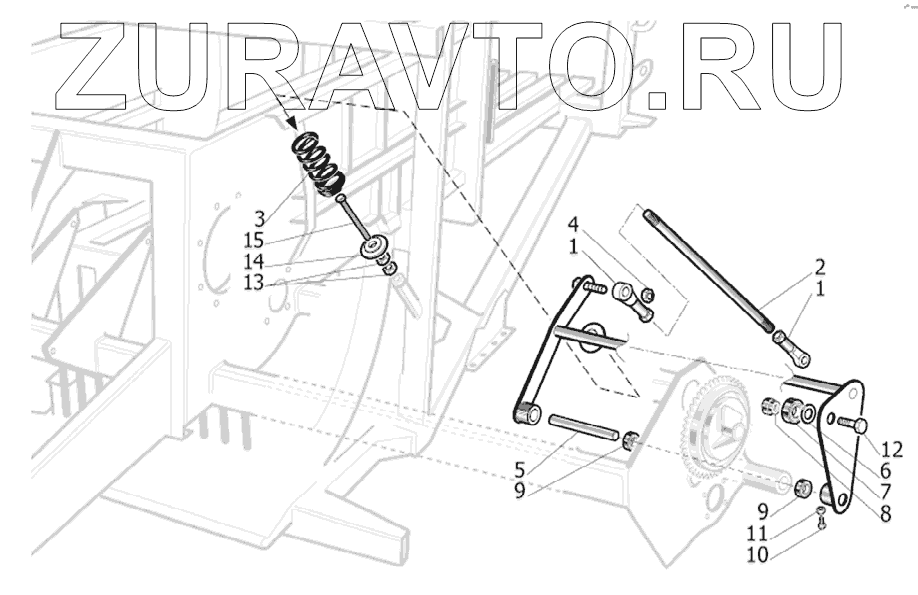 ZURAVTO.RU

3
15
14
13
4
1
2
1
5
9
12
6
7
8
9
11
10