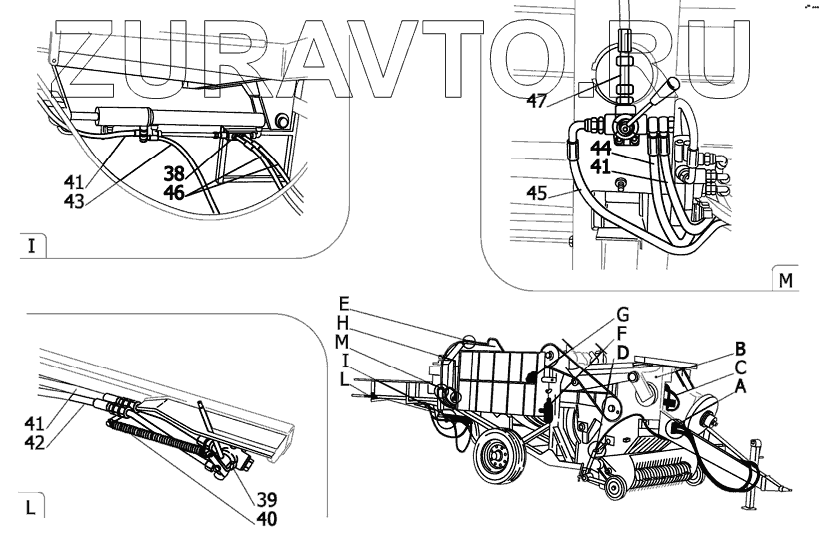 ZURAVTO.RU

41
43
38
46
I

47
44
41
45
M

41
42
39
40
L

E
H
M
I
L
G
F
D
B
C
A