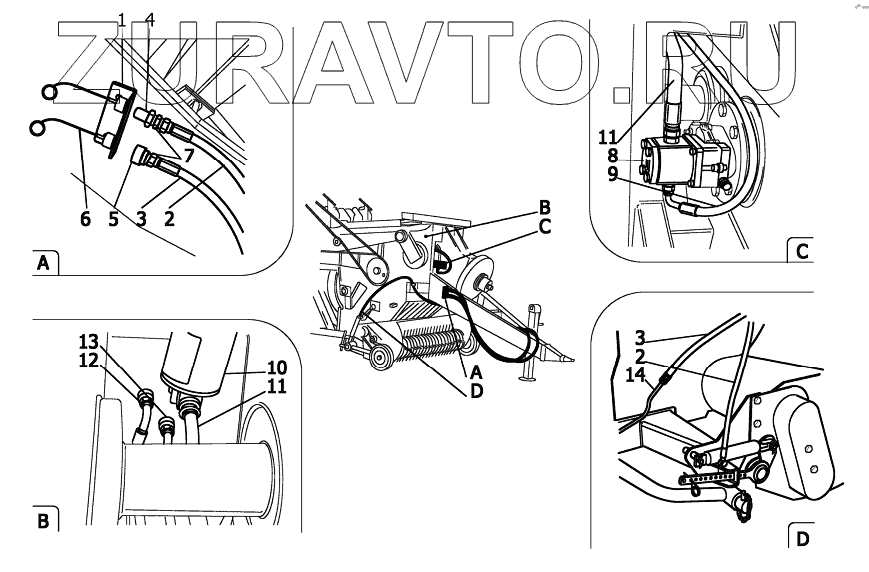 ZURAVTO.RU

1
4
7
6
5
3
2
A

B
C
A
D

11
8
9
C

13
12
10
11
B

3
2
14
D