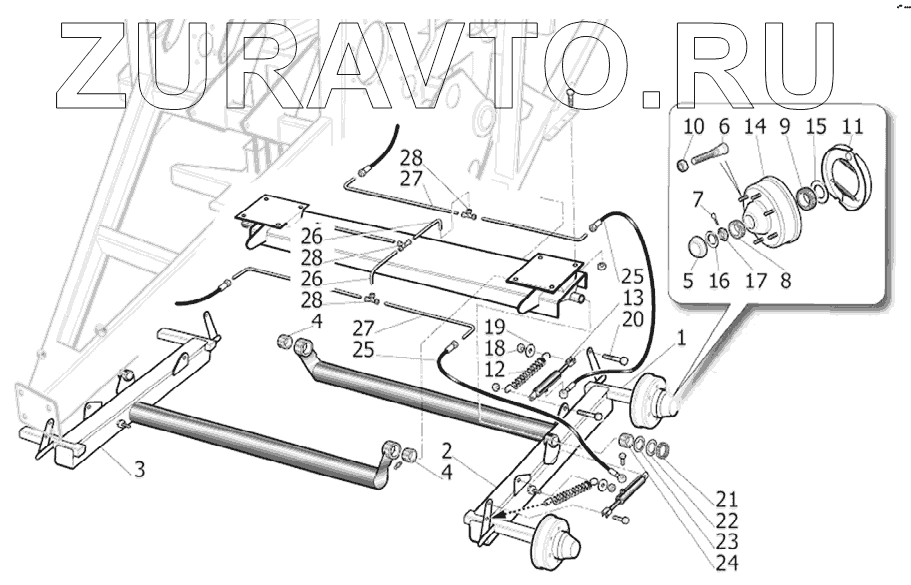 ZURAVTO.RU

10 6 14 9 15 11
7
5 16 17 8

28
27
26
28
26
28
4
27
25
25
13
20
19
18
12
1
3
2
4
21
22
23
24