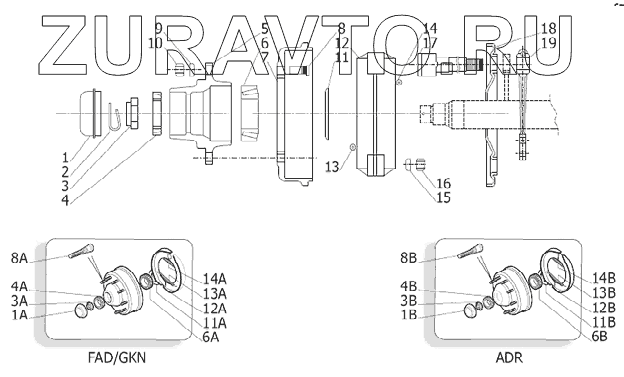 ZURAVTO.RU

9
10
5
6
7
8
12
11
14
17
18
19
1
2
3
4
13
16
15

8A
4A
3A
1A
14A
13A
12A
11A
6A
FAD/GKN

8B
4B
3B
1B
14B
13B
12B
11B
6B
ADR