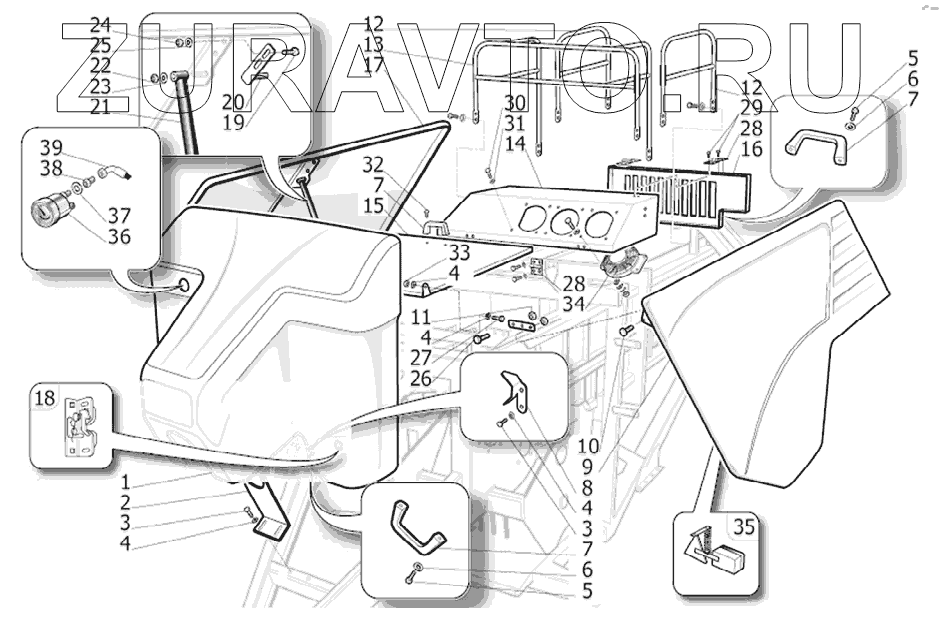 ZURAVTO.RU

24
25
22
23
21
20
19
12
13
17
30
31
14
12
29
28
16
5
6
7
39
38
37
36
32
7
15
33
4
28
34
11
4
27
26
18
10
9
8
4
3
7
6
5
1
2
3
4
35