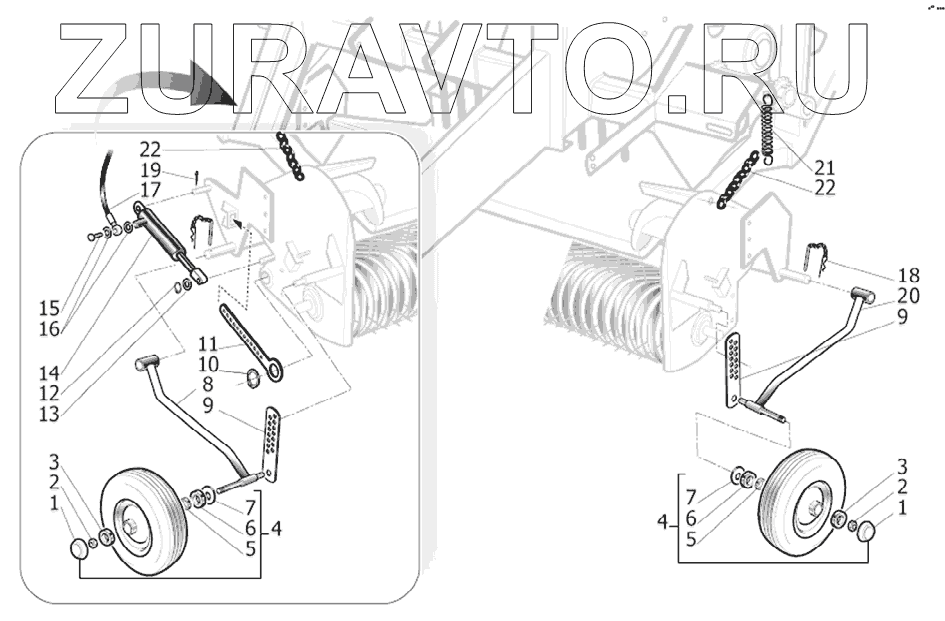 ZURAVTO.RU

22
19
17
15
16
14
12
13
11
10
8
9
3
2
1
7
6
5
4

21
22
18
20
9
7
6
5
4
3
2
1