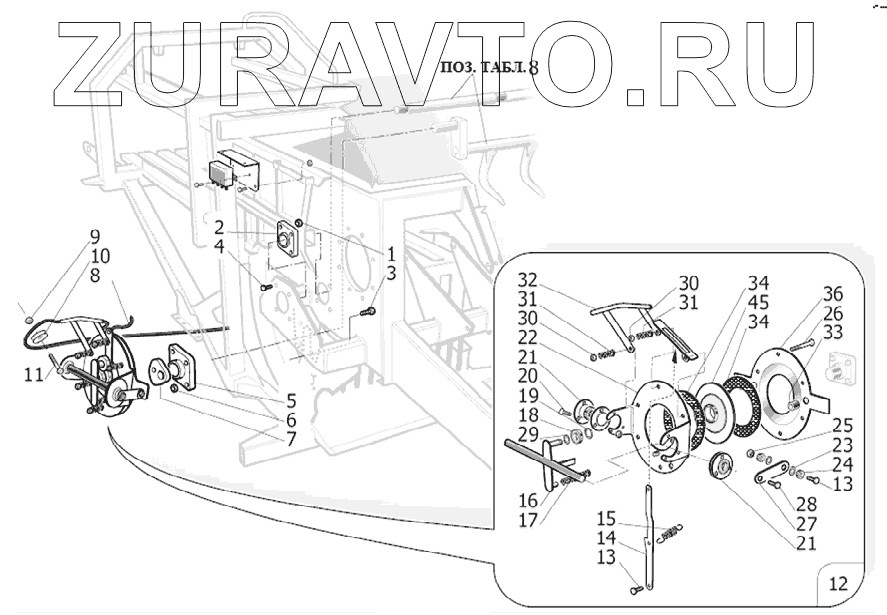 ZURAVTO.RU

ПОЗ. ТАБЛ. 8

9
10
8
11
2
4
1
3
5
6
7

32
31
30
22
21
20
19
18
29
16
17
30
31
34
45
34
36
26
33
25
23
24
13
28
27
21
15
14
13

12