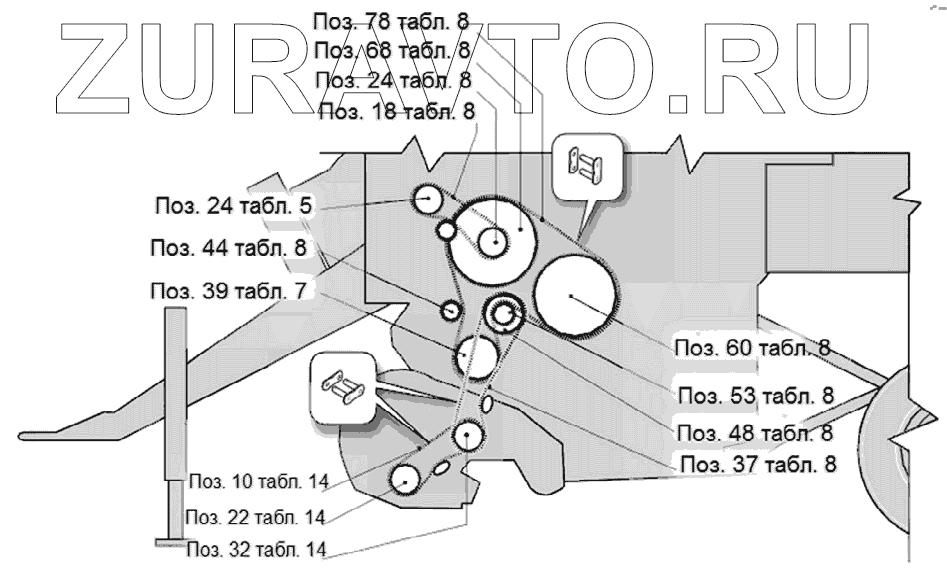 ZURAVTO.RU

Поз. 78 табл. 8
Поз. 68 табл. 8
Поз. 24 табл. 8
Поз. 18 табл. 8
Поз. 24 табл. 5
Поз. 44 табл. 8
Поз. 39 табл. 7
Поз. 60 табл. 8
Поз. 53 табл. 8
Поз. 48 табл. 8
Поз. 37 табл. 8
Поз. 10 табл. 14
Поз. 22 табл. 14
Поз. 32 табл. 14