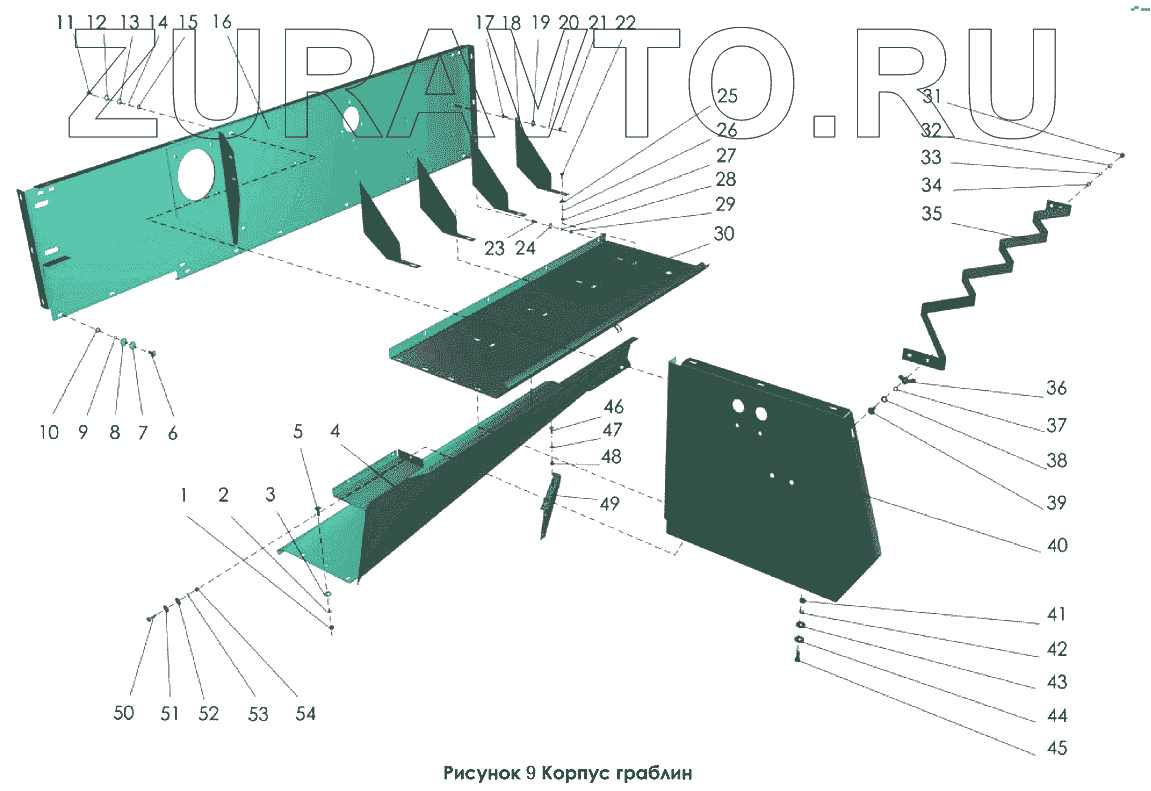 ZURAVTO.RU

11 12 13 14 15 16

17 18 19 20 21 22

25

26

27

28

29

30

23 24

31

32

33

34

35

36

37

38

39

40

41

42

43

44

45

46

47

48

49

10 9 8 7 6

5 4

1 2 3

50 51 52 53 54

Рисунок 9 Корпус граблин