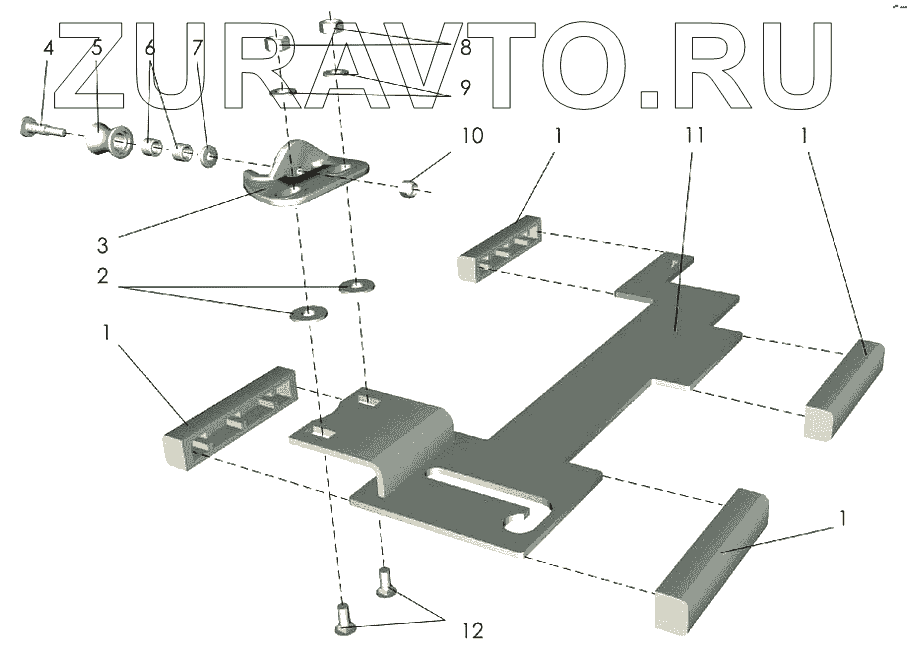 ZURAVTO.RU

4 5 6 7 8 9 10 1 11 1 3 2 1 1 12