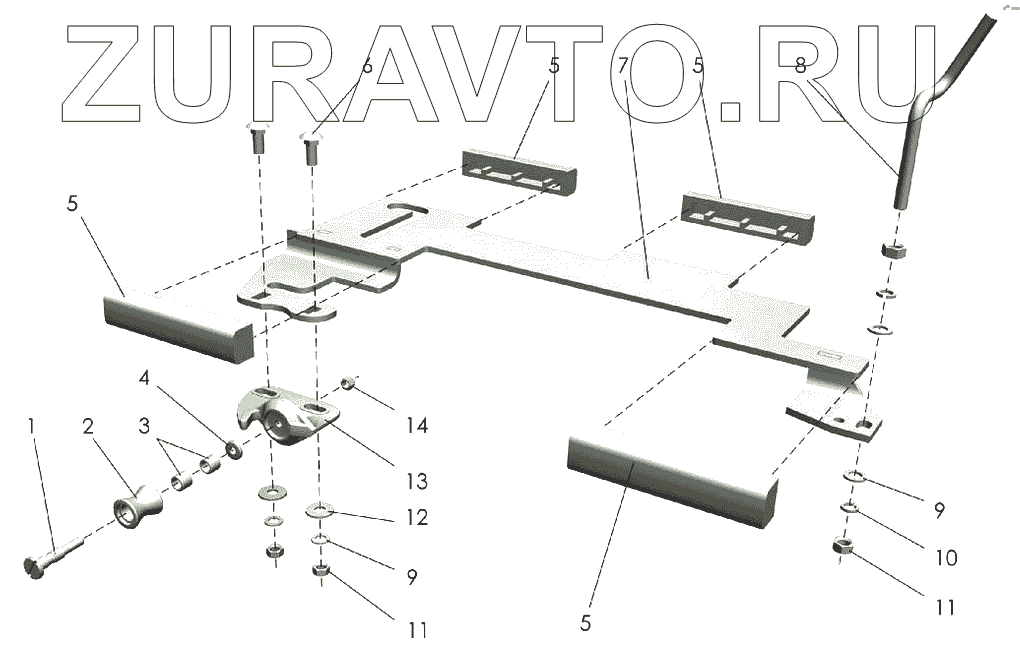 ZURAVTO.RU

6
5
7
5
8
5
4
14
1
2
3
13
12
9
11
9
10
11
5