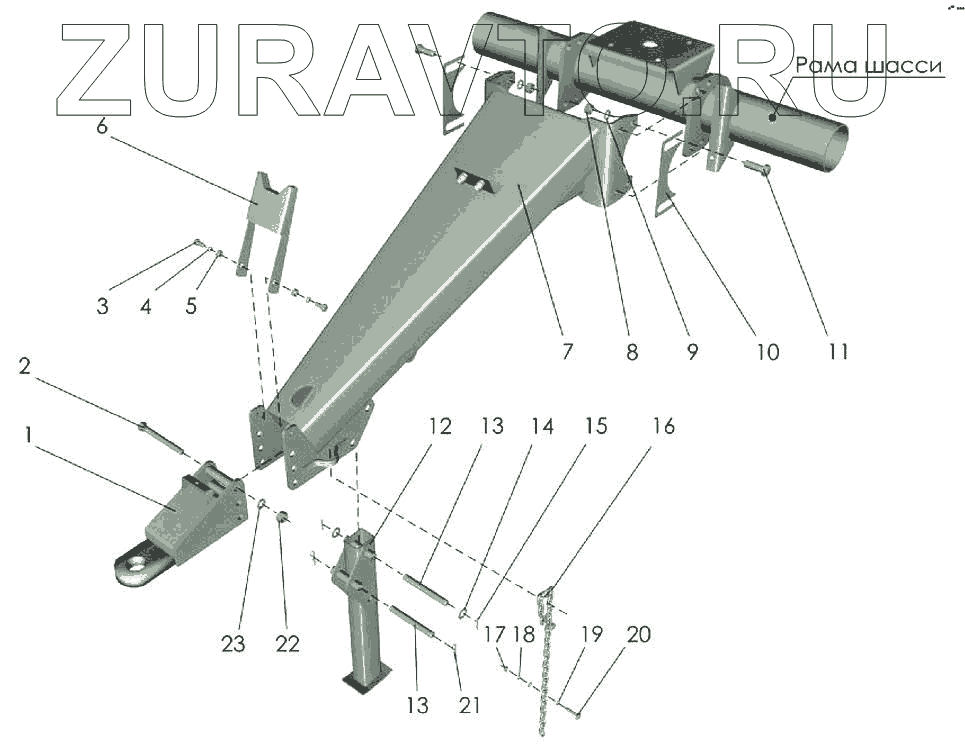 ZURAVTO.RU

Рама шасси

6

3 4 5

7 8 9 10 11

2

1

12 13 14 15 16

23 22

17 18 19 20

13 21