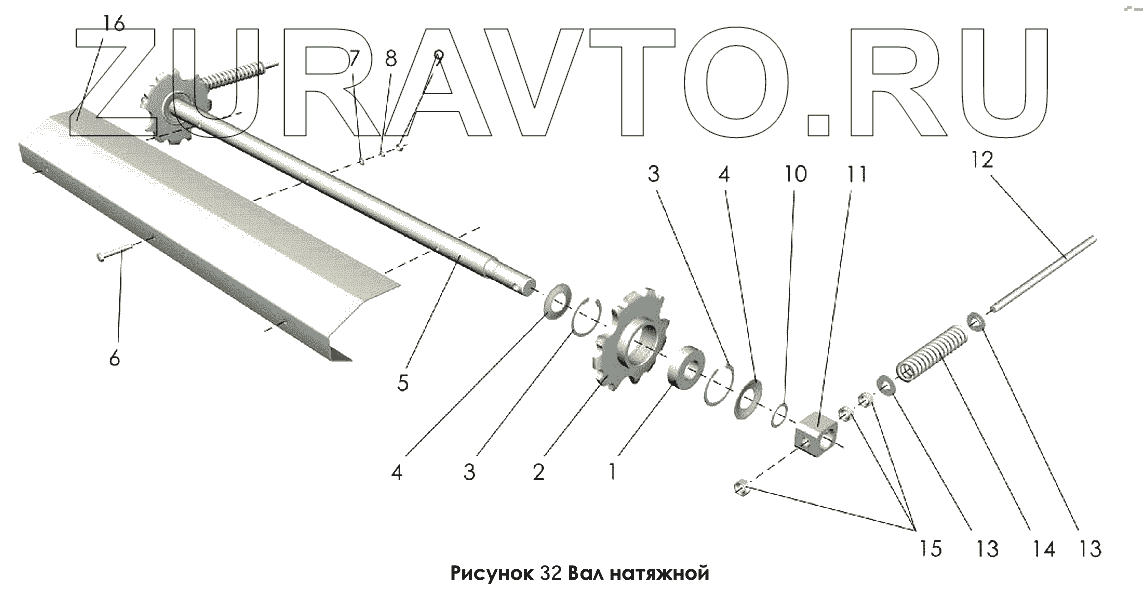 ZURAVTO.RU

16
7
8
9
3
4
10
11
12
6
5
4
3
2
1
15
13
14
13

Рисунок 32 Вал натяжной