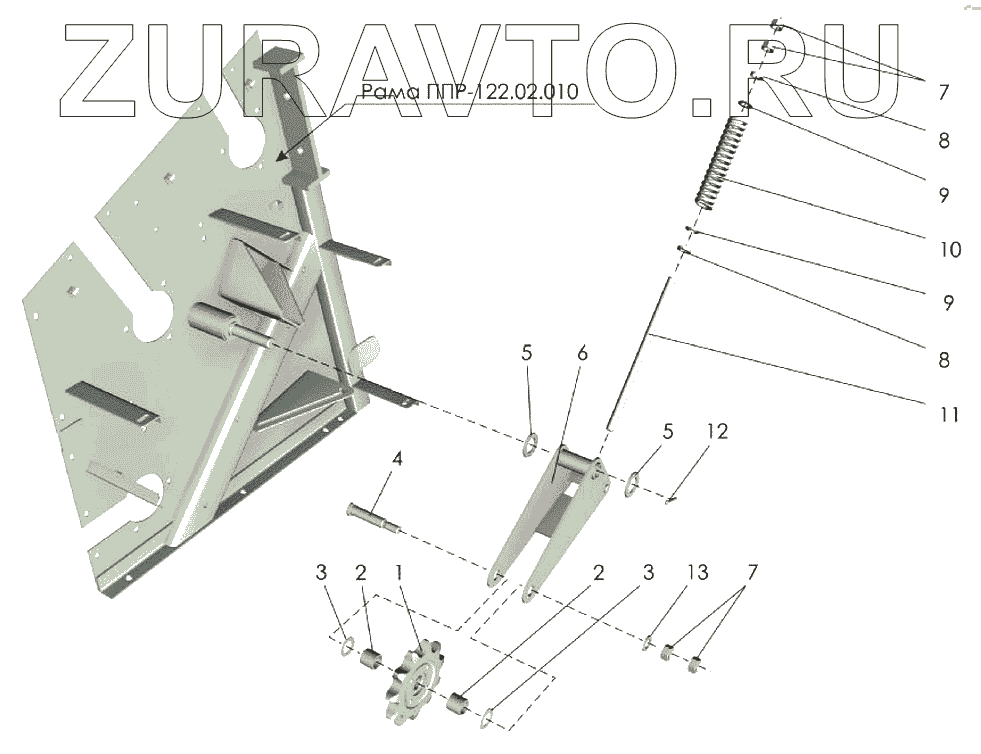 ZURAVTO.RU

Рама ППР-122.02.010

7
8
9
10
9
8
11

5
6
5
12
4
3
2
1
2
3
13
7