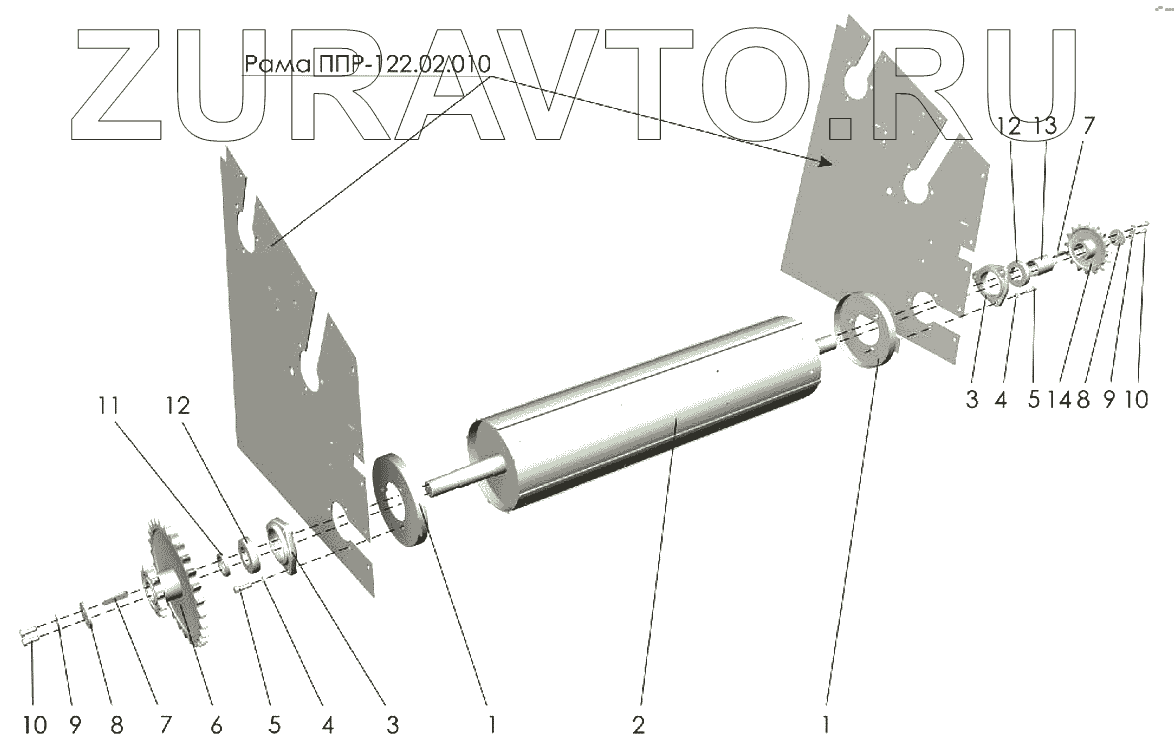 ZURAVTO.RU

Рама ППР-122.02.010

12 13 7

3 4 5 14 8 9 10

11 12

10 9 8 7 6 5 4 3 1 2 1