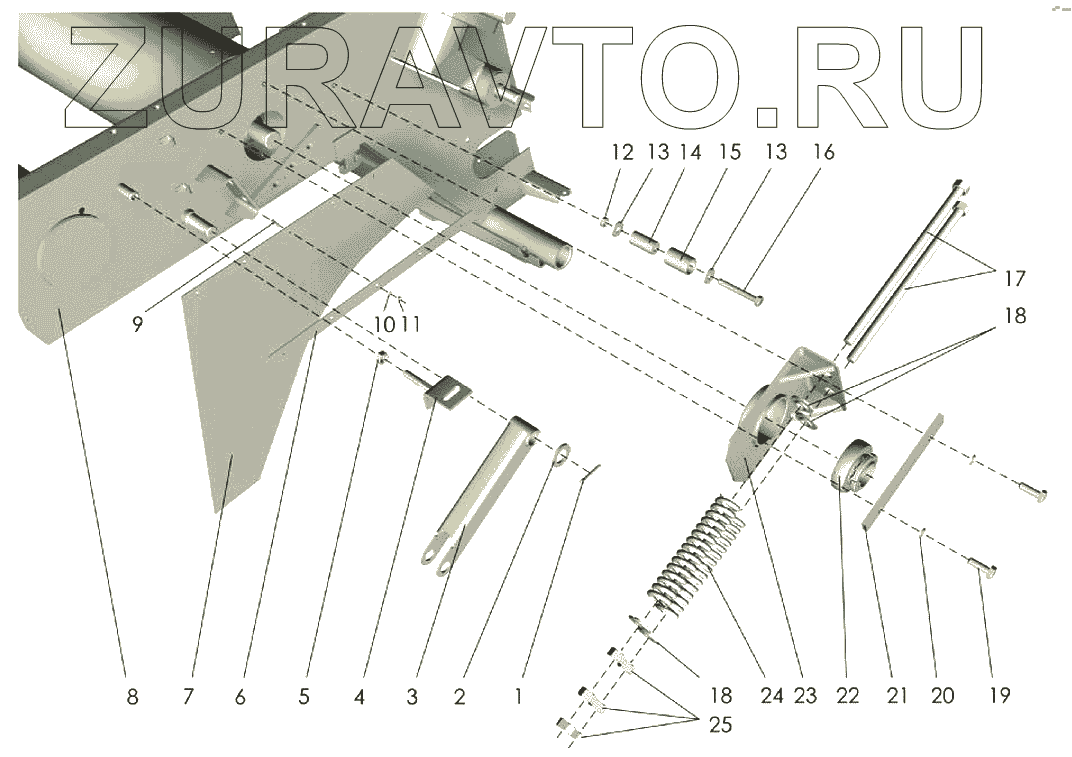 ZURAVTO.RU

12 13 14 15 13 16

17

18

9

10 11

8 7 6 5 4 3 2 1 18 24 23 22 21 20 19

25