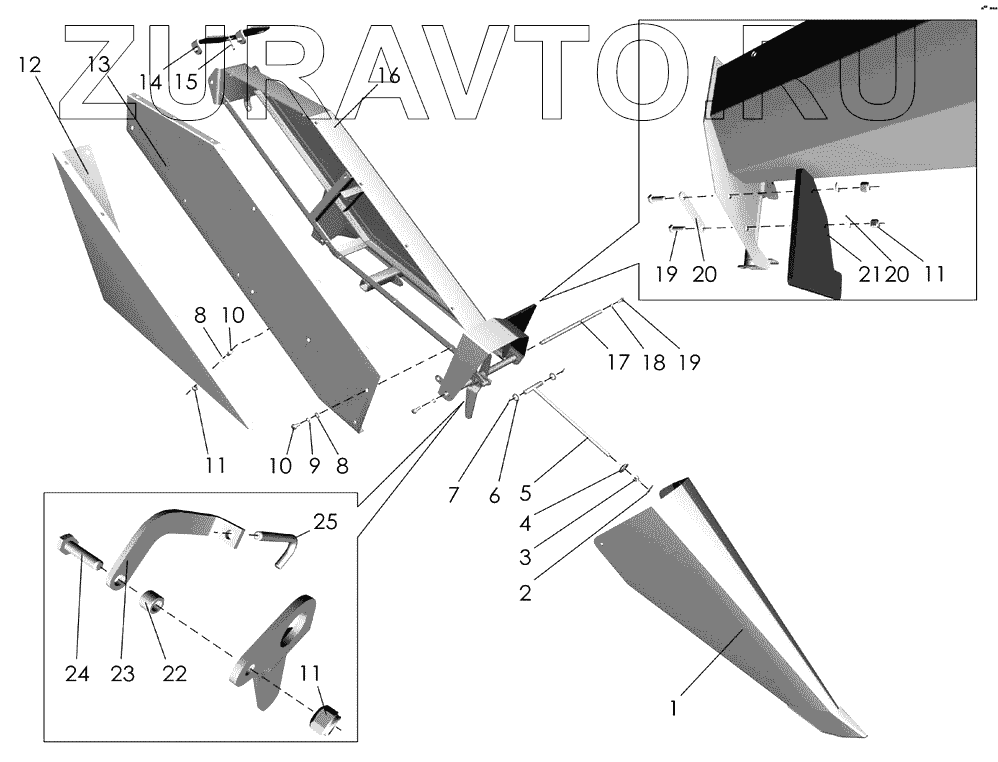 ZURAVTO.RU

12
13
14
15
16
19
20
21
20
11
8
10
17
18
19
11
10
9
8
7
6
5
4
3
2
25
24
23
22
11
1