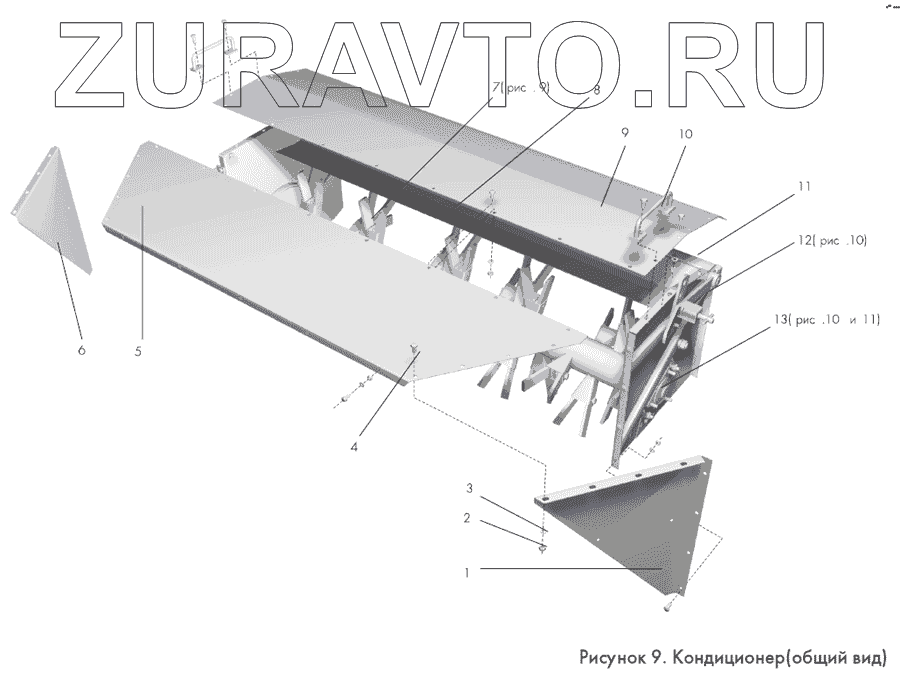 ZURAVTO.RU

7( рис . 9)

8

9

10

11

12( рис .10)

13( рис .10 и 11)

6

5

4

3

2

1

Рисунок 9. Кондиционер(общий вид)