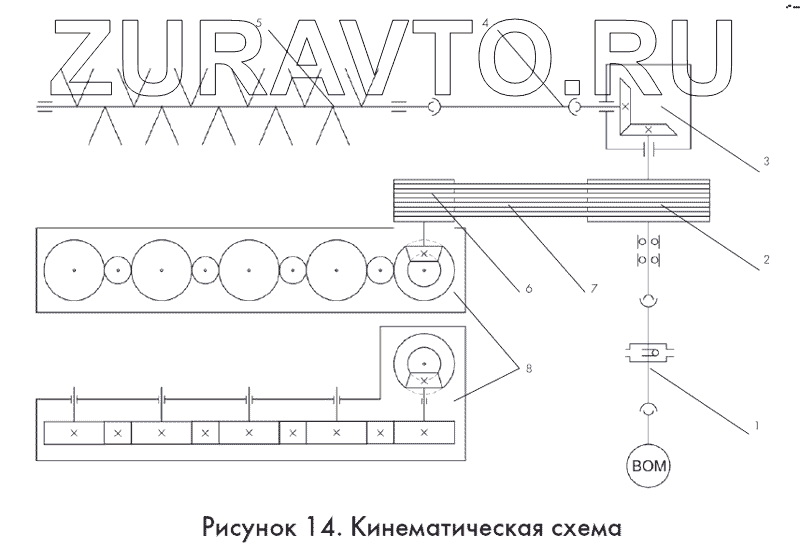 ZURAVTO.RU

5

4

3

2

6

7

8

1

ВОМ

Рисунок 14. Кинематическая схема