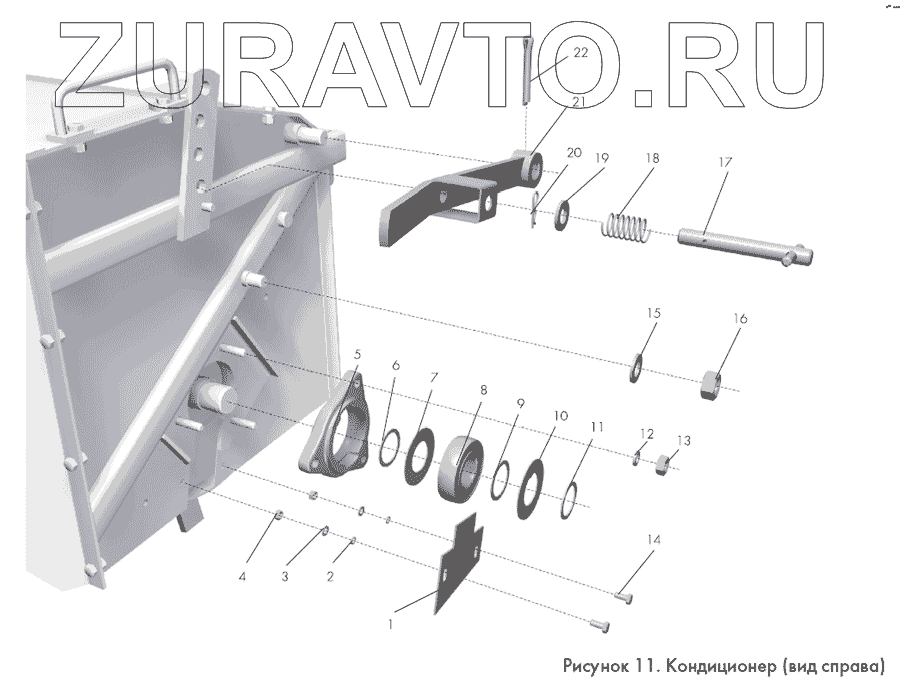 ZURAVTO.RU

22
21
20
19
18
17
15
16
5
6
7
8
9
10
11
12
13
14
4
3
2
1

Рисунок 11. Кондиционер (вид справа)