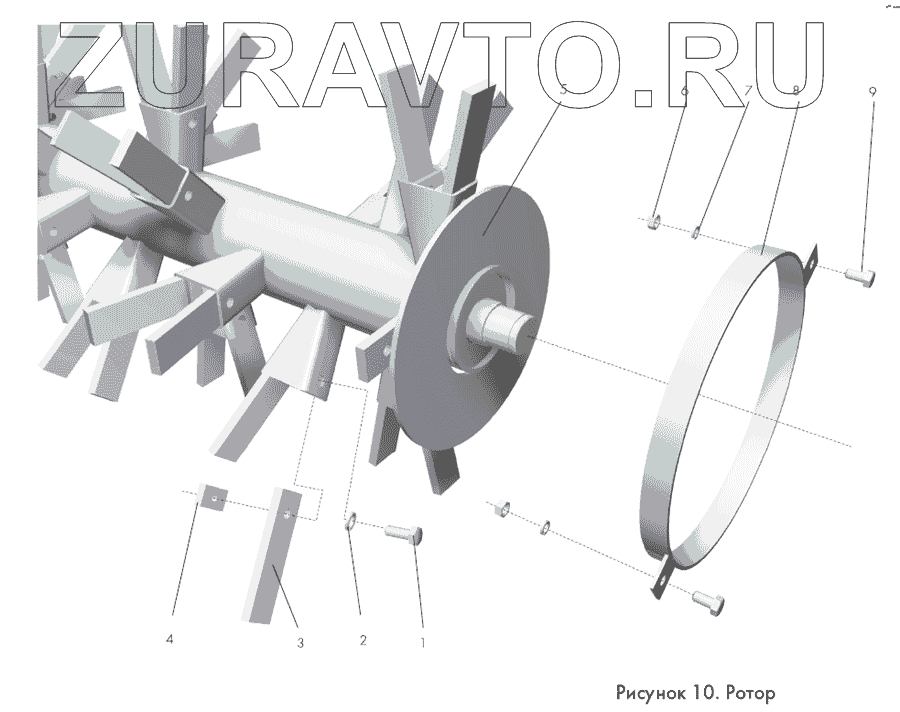 ZURAVTO.RU

5 6 7 8 9

4 3 2 1

Рисунок 10. Ротор