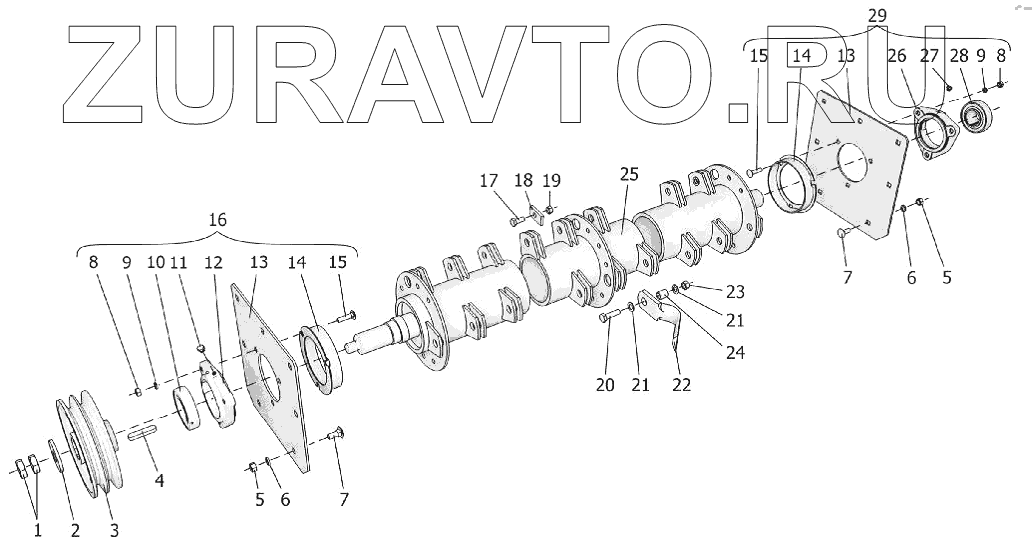 ZURAVTO.RU

29
15 14 13 26 27 28 9 8
17 18 19
25
16
8 9 10 11 12 13 14 15
7 6 5
23
21
24
20 21 22
4
5 6 7
1 2 3