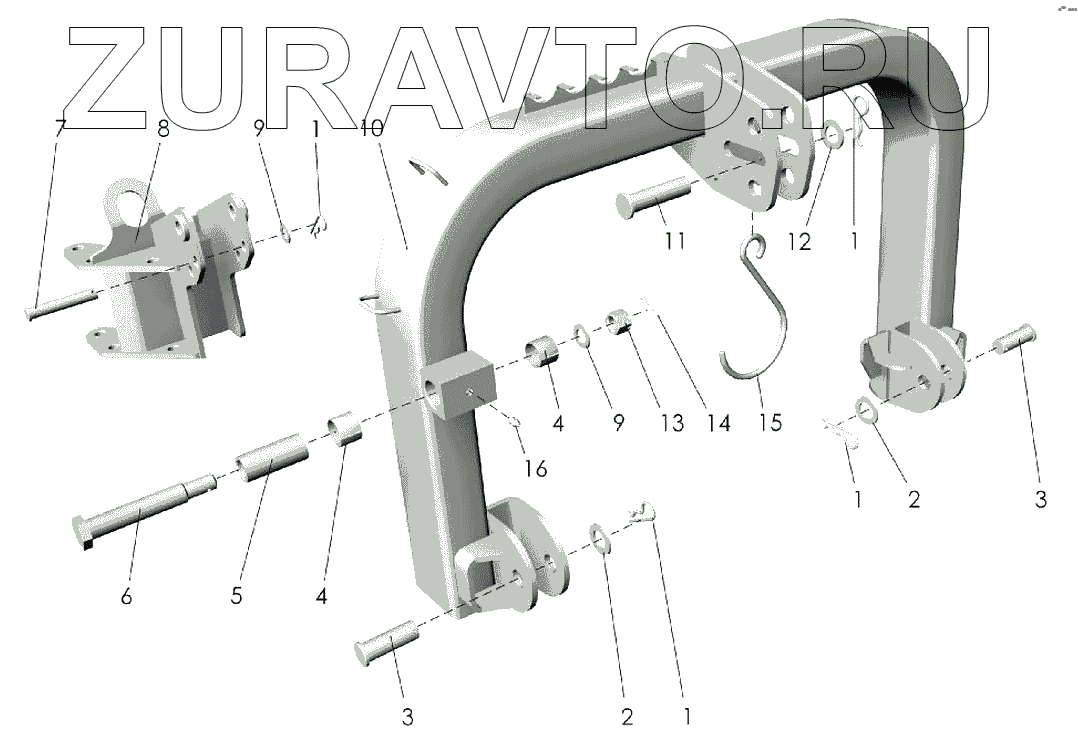 ZURAVTO.RU

7 8 9 1 10

11 12 1

4 9 13 14 15

16

1 2 3

6 5 4

3 2 1