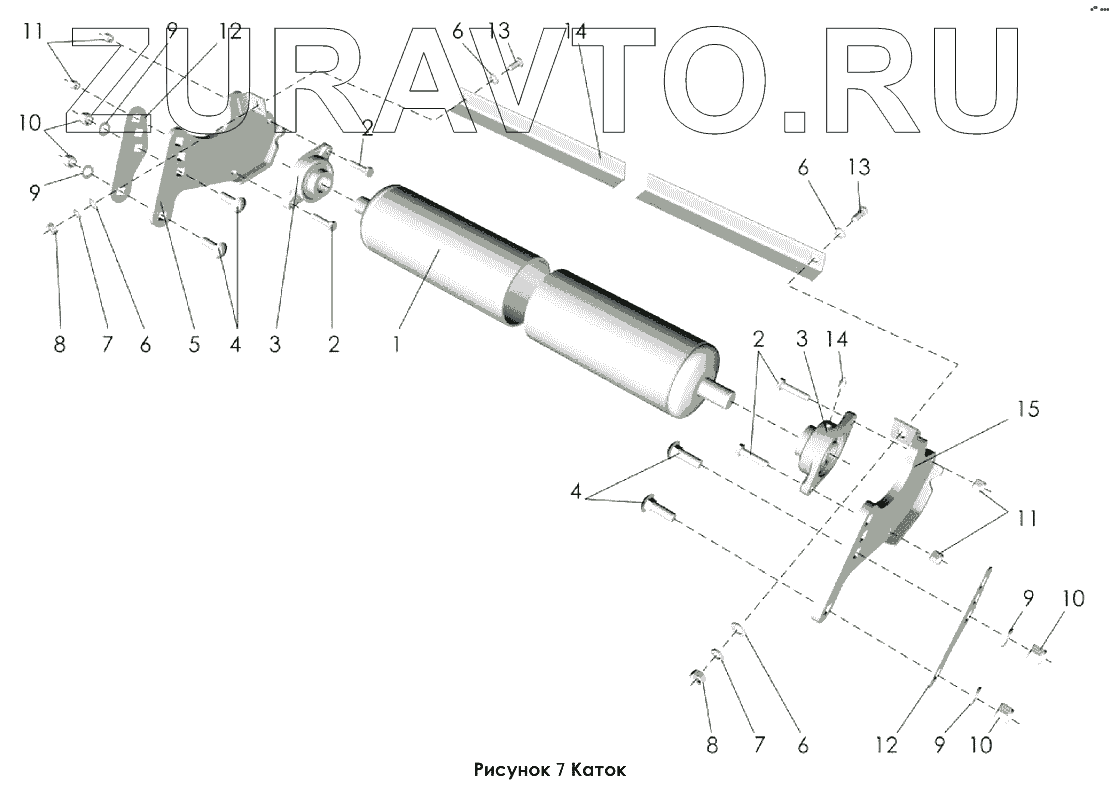 ZURAVTO.RU

11 9 12
6 13 14
10
2
9
6 13
8 7 6 5 4 3 2 1
2 3 14
15
4
11
9 10
8 7 6 12 9 10

Рисунок 7 Каток