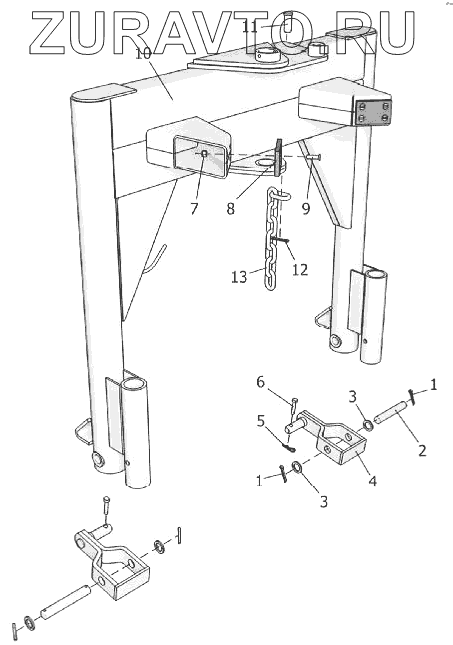 ZURAVTO.RU

11
10
7
8
9
12
13
6
3
1
5
2
4
1
3