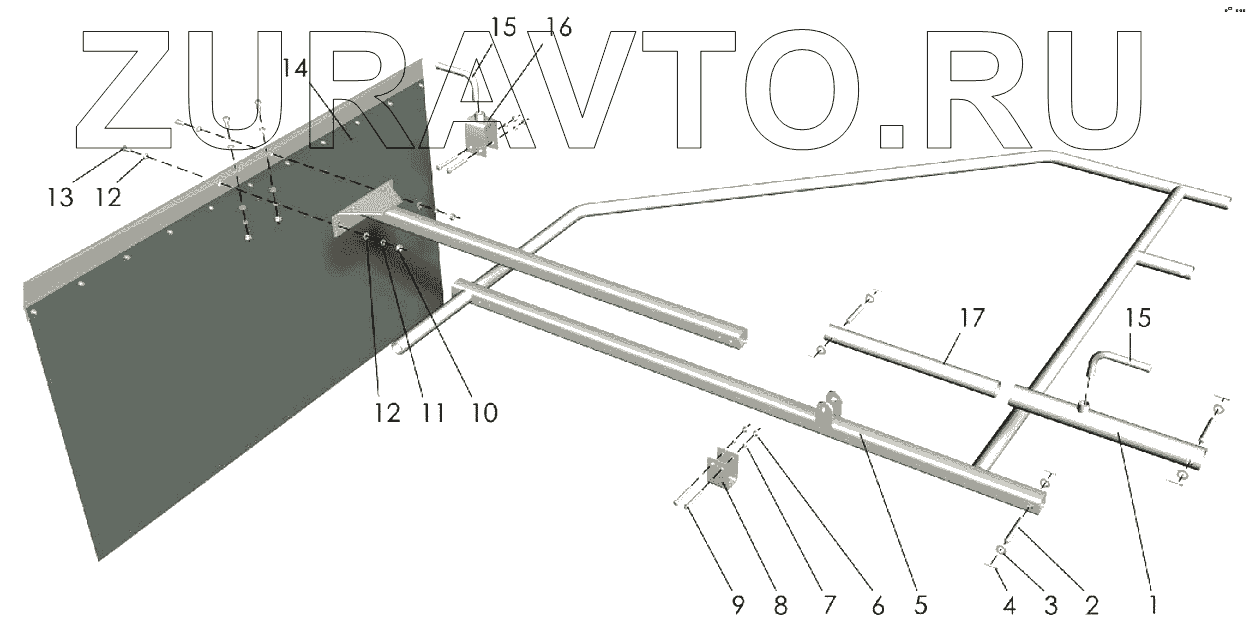 ZURAVTO.RU

15 16
14
13 12
12 11 10
17
15
9 8 7 6 5 4 3 2 1