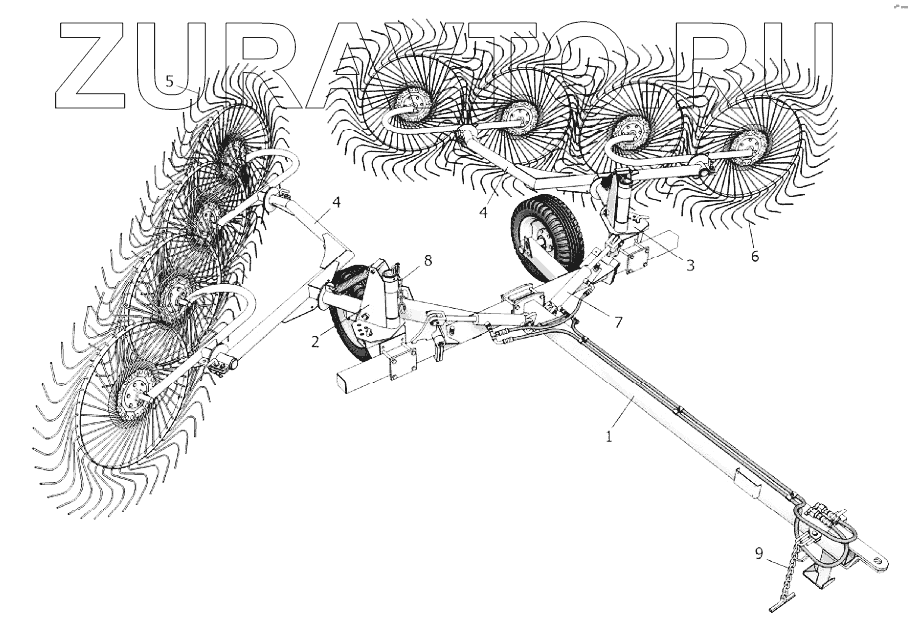 ZURAVTO.RU

5
4
4
8
3
6
2
7
1
9