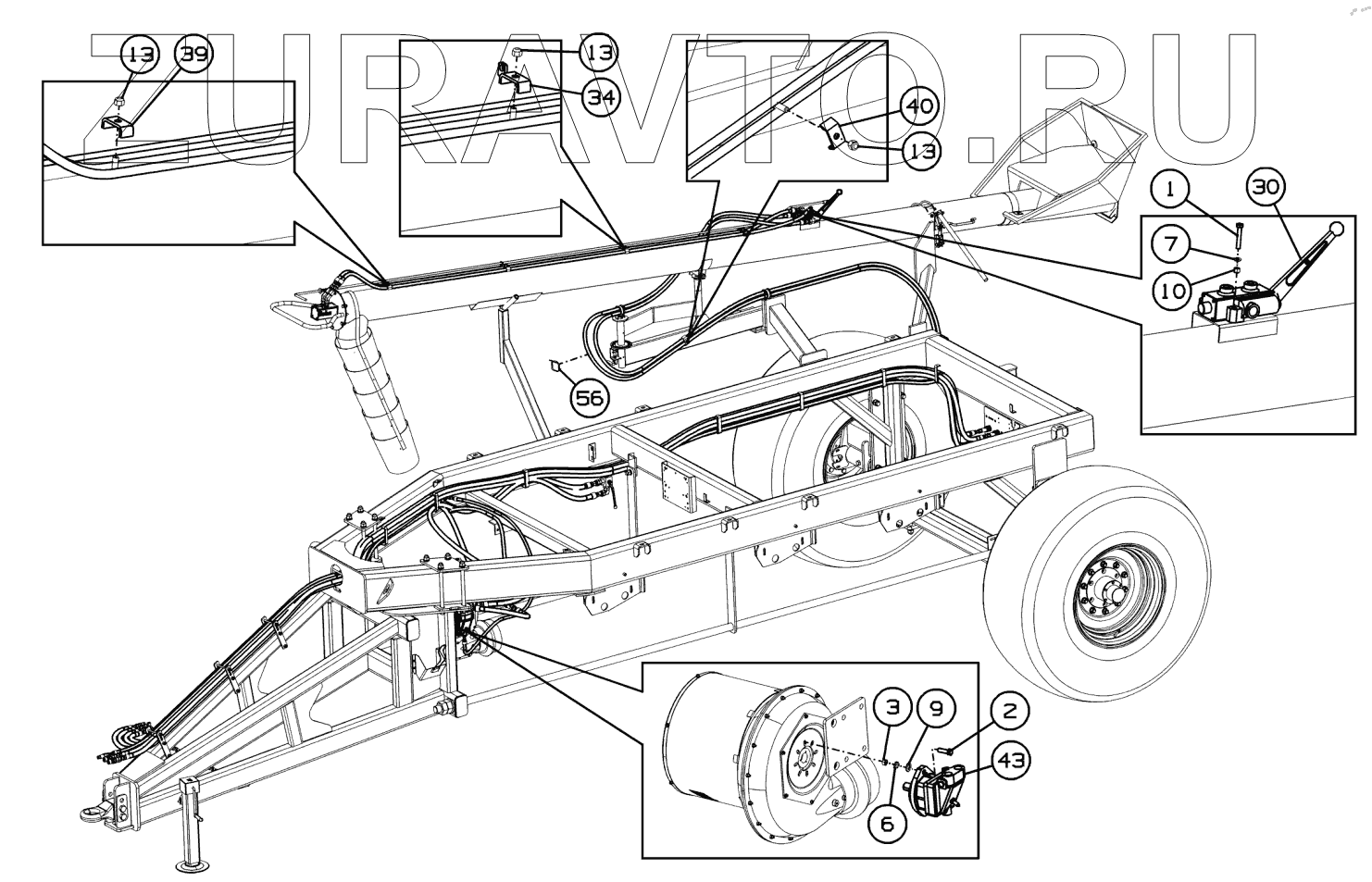 ZURAVTO.RU

13
39
13
34
40
13
1
30
7
10
56
3
9
2
43
6